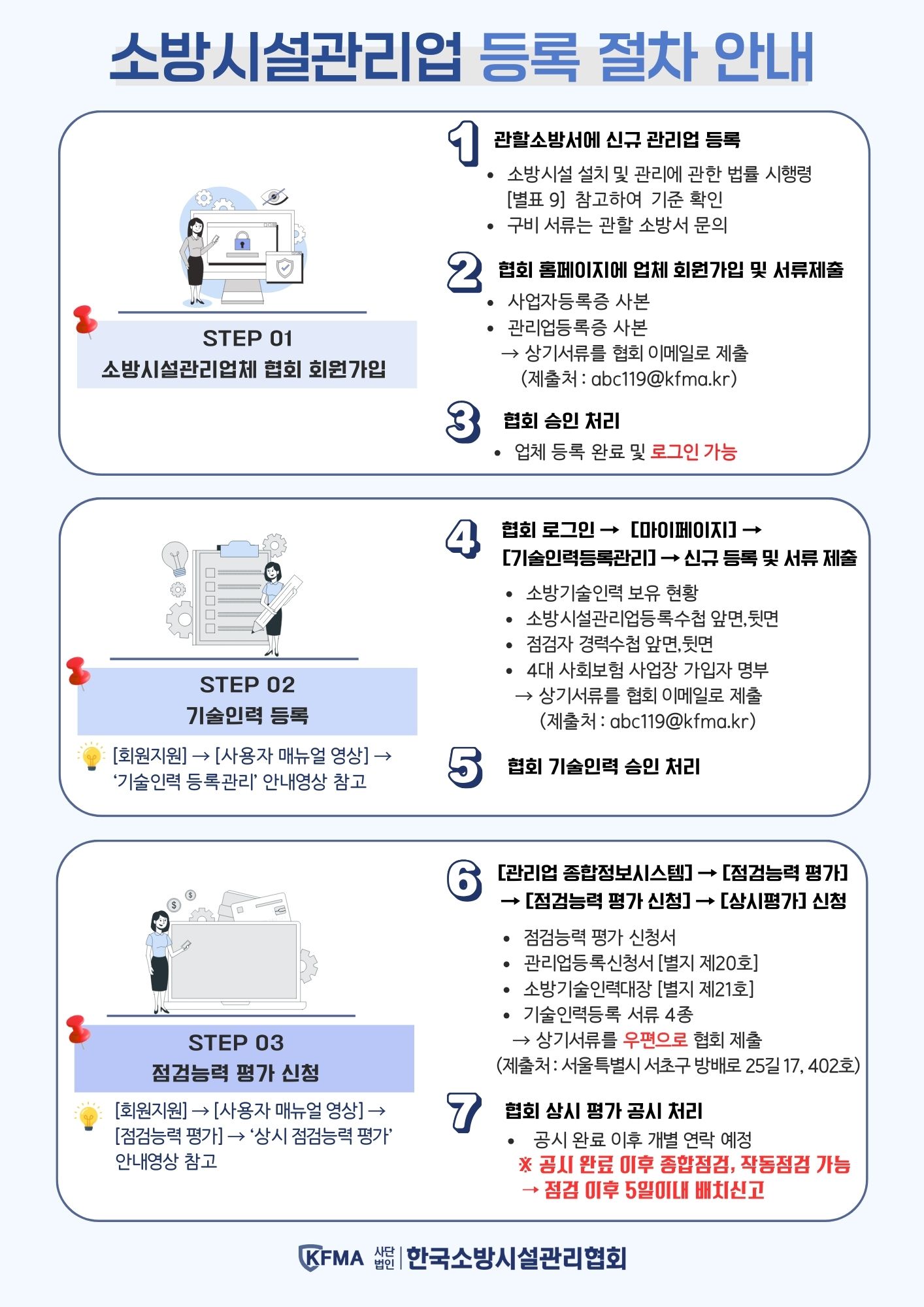 소방시설관리업 등록 절차 안내

STEP 01
소방시설관리업체 협회 회원가입

1 관할소방서에 신규 관리업 등록
• 소방시설 설치 및 관리에 관한 법률 시행령 [별표 9] 참고하여 기준 확인
• 구비 서류는 관할 소방서 문의

2 협회 홈페이지에 업체 회원가입 및 서류제출
• 사업자등록증 사본
• 관리업등록증 사본
→ 상기서류를 협회 이메일로 제출 (제출처 : abc119@kfma.kr)

3 협회 승인 처리
• 업체 등록 완료 및 로그인 가능

STEP 02
기술인력 등록

[회원지원] → [사용자 매뉴얼 영상] → '기술인력 등록관리' 안내영상 참고

4 협회 로그인 → [마이페이지] → [기술인력등록관리] → 신규 등록 및 서류 제출
• 소방기술인력 보유 현황
• 소방시설관리업등록수첩 앞면,뒷면
• 점검자 경력수첩 앞면,뒷면
• 4대 사회보험 사업장 가입자 명부
→ 상기서류를 협회 이메일로 제출 (제출처 : abc119@kfma.kr)

5 협회 기술인력 승인 처리

STEP 03
점검능력 평가 신청

[회원지원] → [사용자 매뉴얼 영상] → [점검능력 평가] → '상시 점검능력 평가' 안내영상 참고

6 [관리업 종합정보시스템] → [점검능력 평가] → [점검능력 평가 신청] → [상시평가] 신청
• 점검능력 평가 신청서
• 관리업등록신청서 [별지 제20호]
• 소방기술인력대장 [별지 제21호]
• 기술인력등록 서류 4종
→ 상기서류를 우편으로 협회 제출
(제출처 : 서울특별시 서초구 방배로 25길 17, 402호)

7 협회 상시 평가 공시 처리
• 공시 완료 이후 개별 연락 예정
※ 공시 완료 이후 종합점검, 작동점검 가능
→ 점검 이후 5일이내 배치신고

KFMA 사단법인 | 한국소방시설관리협회